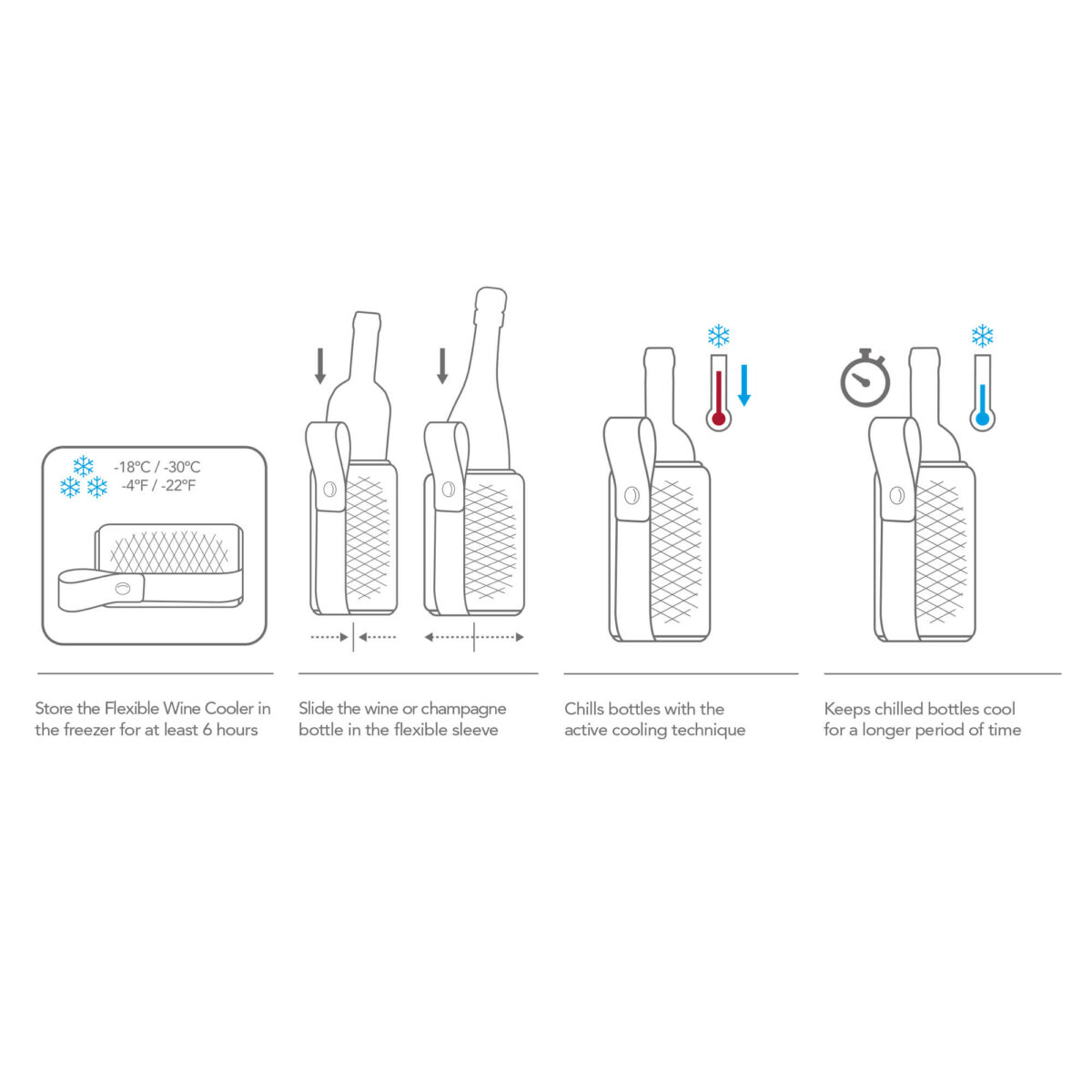 -18°C / -30°C
-4°F / -22°F

Store the Flexible Wine Cooler in the freezer for at least 6 hours

Slide the wine or champagne bottle in the flexible sleeve

Chills bottles with the active cooling technique

Keeps chilled bottles cool for a longer period of time